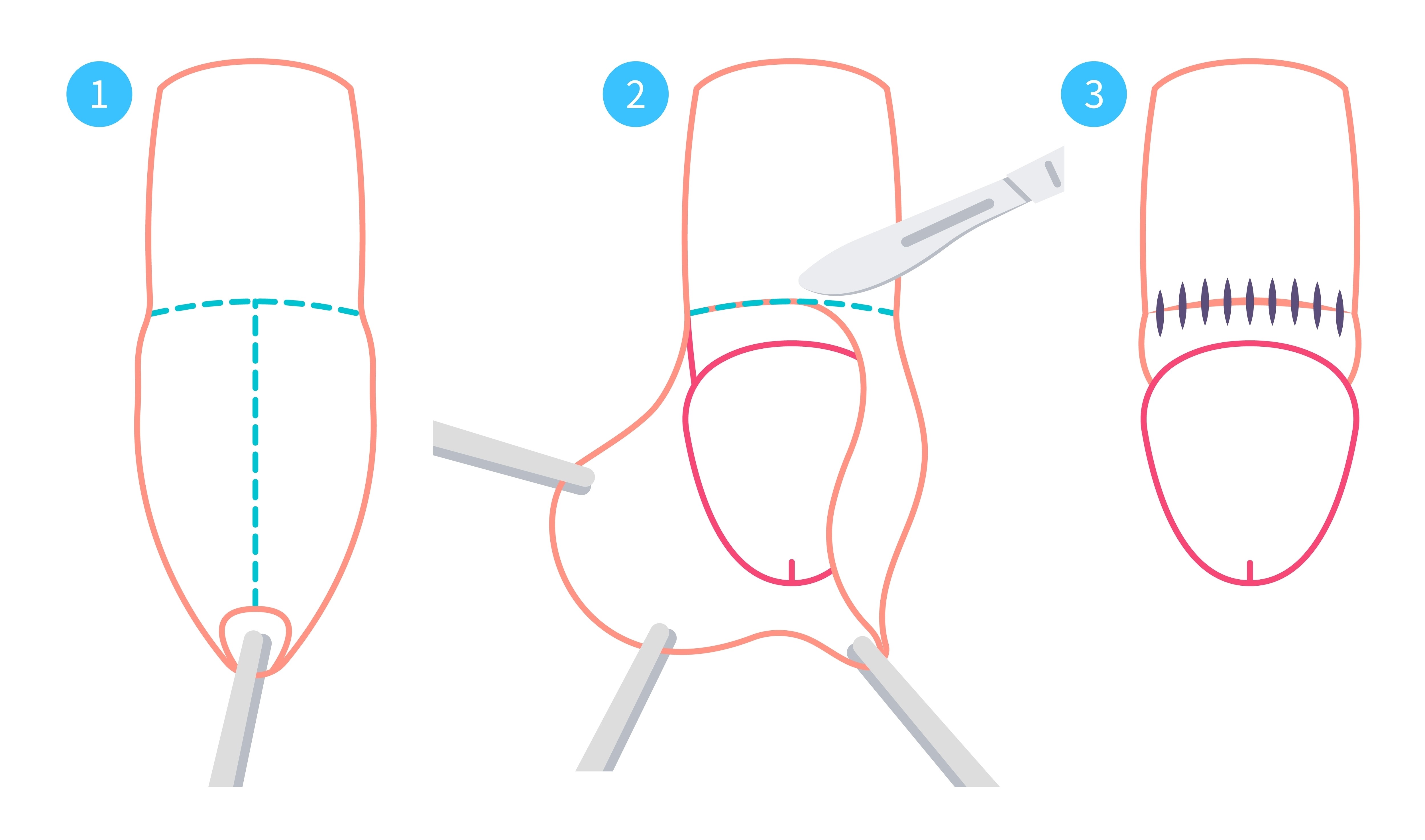 1

2

3